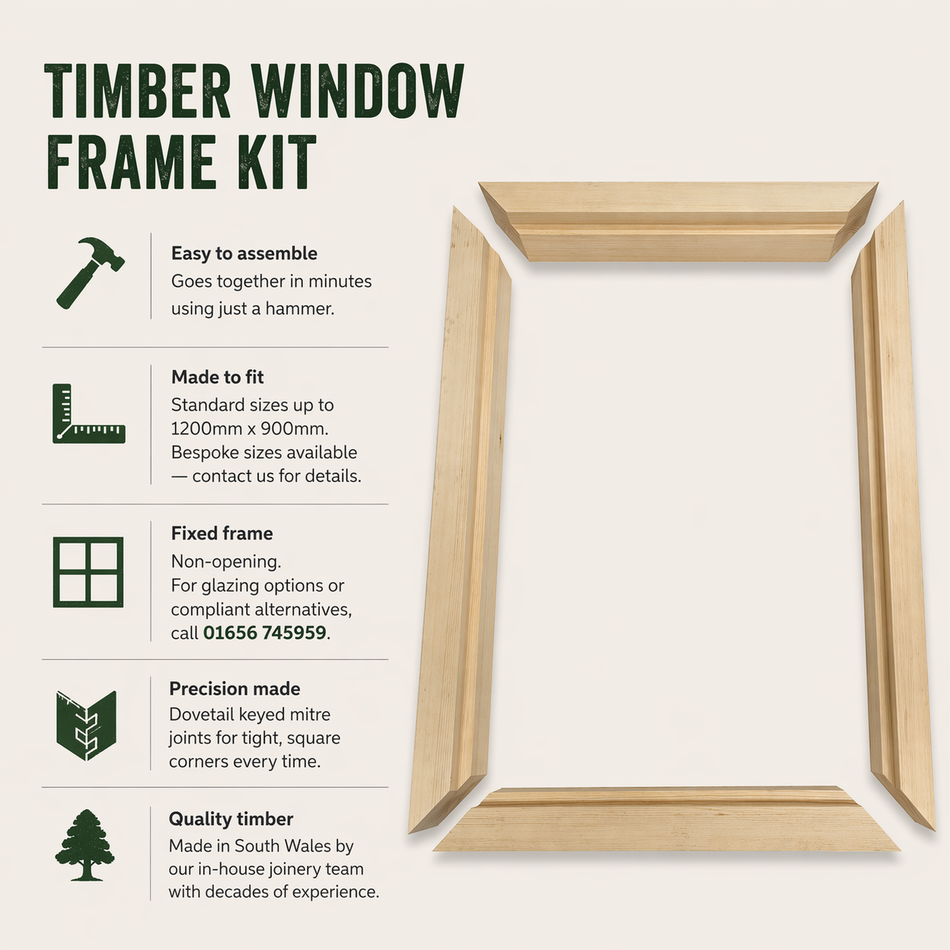 TIMBER WINDOW FRAME KIT

Easy to assemble
Goes together in minutes using just a hammer.

Made to fit
Standard sizes up to 1200mm x 900mm. Bespoke sizes available — contact us for details.

Fixed frame
Non-opening. For glazing options or compliant alternatives, call 01656 745959.

Precision made
Dovetail keyed mitre joints for tight, square corners every time.

Quality timber
Made in South Wales by our in-house joinery team with decades of experience.