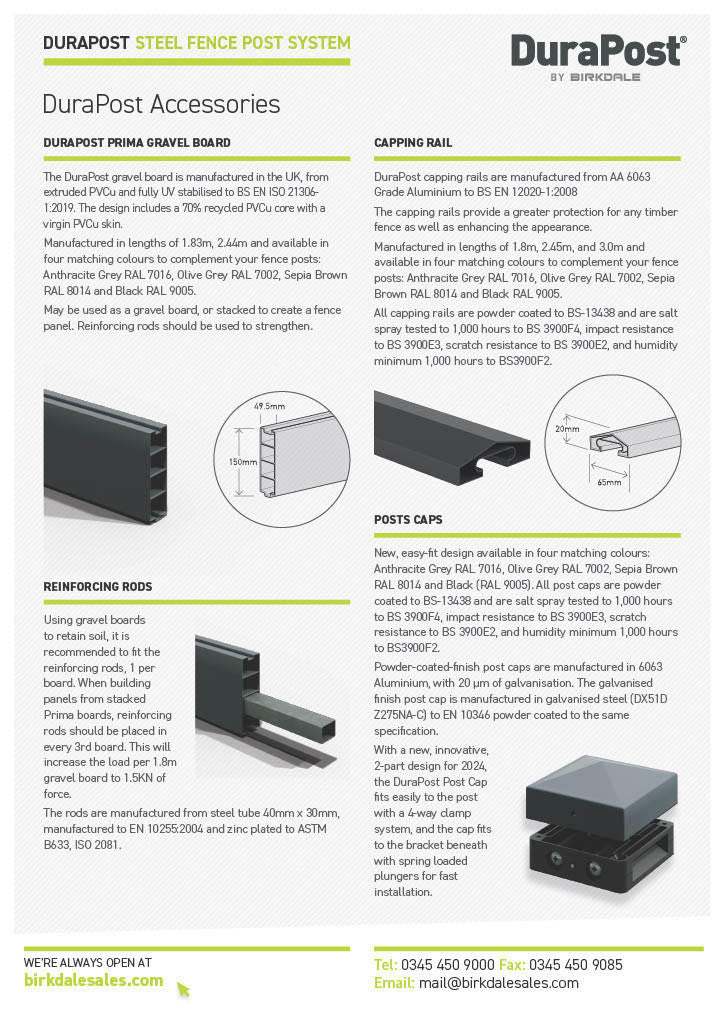 DURAPOST STEEL FENCE POST SYSTEM

DuraPost®
BY BIRKDALE

DuraPost Accessories

DURAPOST PRIMA GRAVEL BOARD

The DuraPost gravel board is manufactured in the UK, from extruded PVCu and fully UV stabilised to BS EN ISO 21306-1:2019. The design includes a 70% recycled PVCu core with a virgin PVCu skin.

Manufactured in lengths of 1.83m, 2.44m and available in four matching colours to complement your fence posts: Anthracite Grey RAL 7016, Olive Grey RAL 7002, Sepia Brown RAL 8014 and Black RAL 9005.

May be used as a gravel board, or stacked to create a fence panel. Reinforcing rods should be used to strengthen.

49.5mm
150mm

REINFORCING RODS

Using gravel boards to retain soil, it is recommended to fit the reinforcing rods, 1 per board. When building panels from stacked Prima boards, reinforcing rods should be placed in every 3rd board. This will increase the load per 1.8m gravel board to 1.5KN of force.

The rods are manufactured from steel tube 40mm x 30mm, manufactured to EN 10255:2004 and zinc plated to ASTM B633, ISO 2081.

CAPPING RAIL

DuraPost capping rails are manufactured from AA 6063 Grade Aluminium to BS EN 12020-1:2008

The capping rails provide a greater protection for any timber fence as well as enhancing the appearance.

Manufactured in lengths of 1.8m, 2.45m, and 3.0m and available in four matching colours to complement your fence posts: Anthracite Grey RAL 7016, Olive Grey RAL 7002, Sepia Brown RAL 8014 and Black RAL 9005.

All capping rails are powder coated to BS-13438 and are salt spray tested to 1,000 hours to BS 3900F4, impact resistance to BS 3900E3, scratch resistance to BS 3900E2, and humidity minimum 1,000 hours to BS3900F2.

20mm
65mm

POSTS CAPS

New, easy-fit design available in four matching colours: Anthracite Grey RAL 7016, Olive Grey RAL 7002, Sepia Brown RAL 8014 and Black (RAL 9005). All post caps are powder coated to BS-13438 and are salt spray tested to 1,000 hours to BS 3900F4, impact resistance to BS 3900E3, scratch resistance to BS 3900E2, and humidity minimum 1,000 hours to BS3900F2.

Powder-coated-finish post caps are manufactured in 6063 Aluminium, with 20 μm of galvanisation. The galvanised finish post cap is manufactured in galvanised steel (DX51D Z275NA-C) to EN 10346 powder coated to the same specification.

With a new, innovative, 2-part design for 2024, the DuraPost Post Cap fits easily to the post with a 4-way clamp system, and the cap fits to the bracket beneath with spring loaded plungers for fast installation.

WE'RE ALWAYS OPEN AT
birkdalesales.com

Tel: 0345 450 9000 Fax: 0345 450 9085
Email: mail@birkdalesales.com